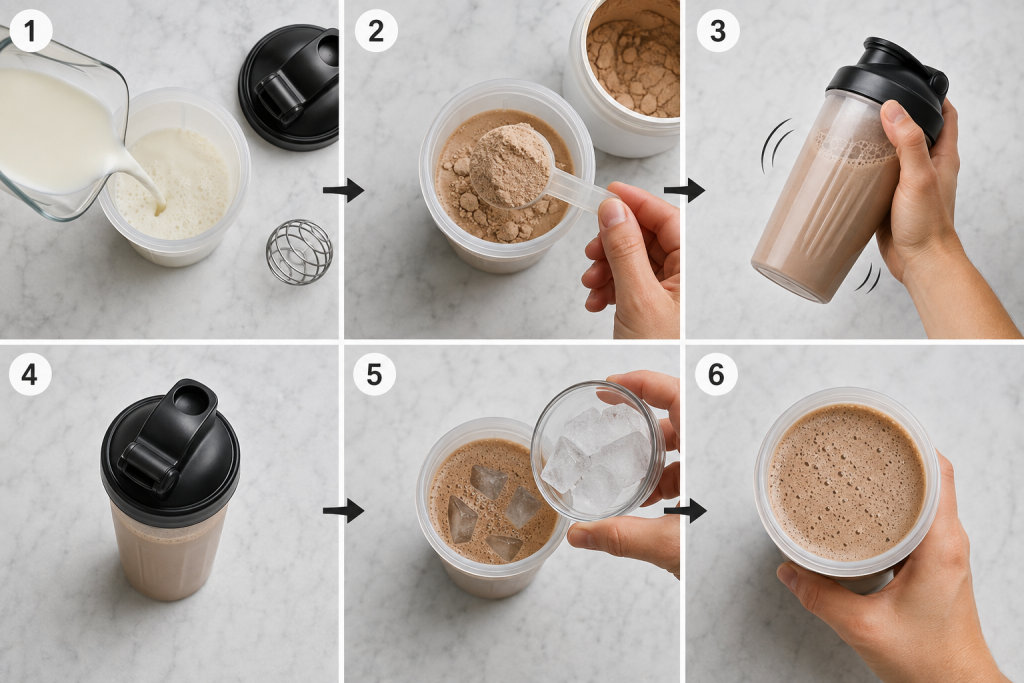 1
2
3
4
5
6